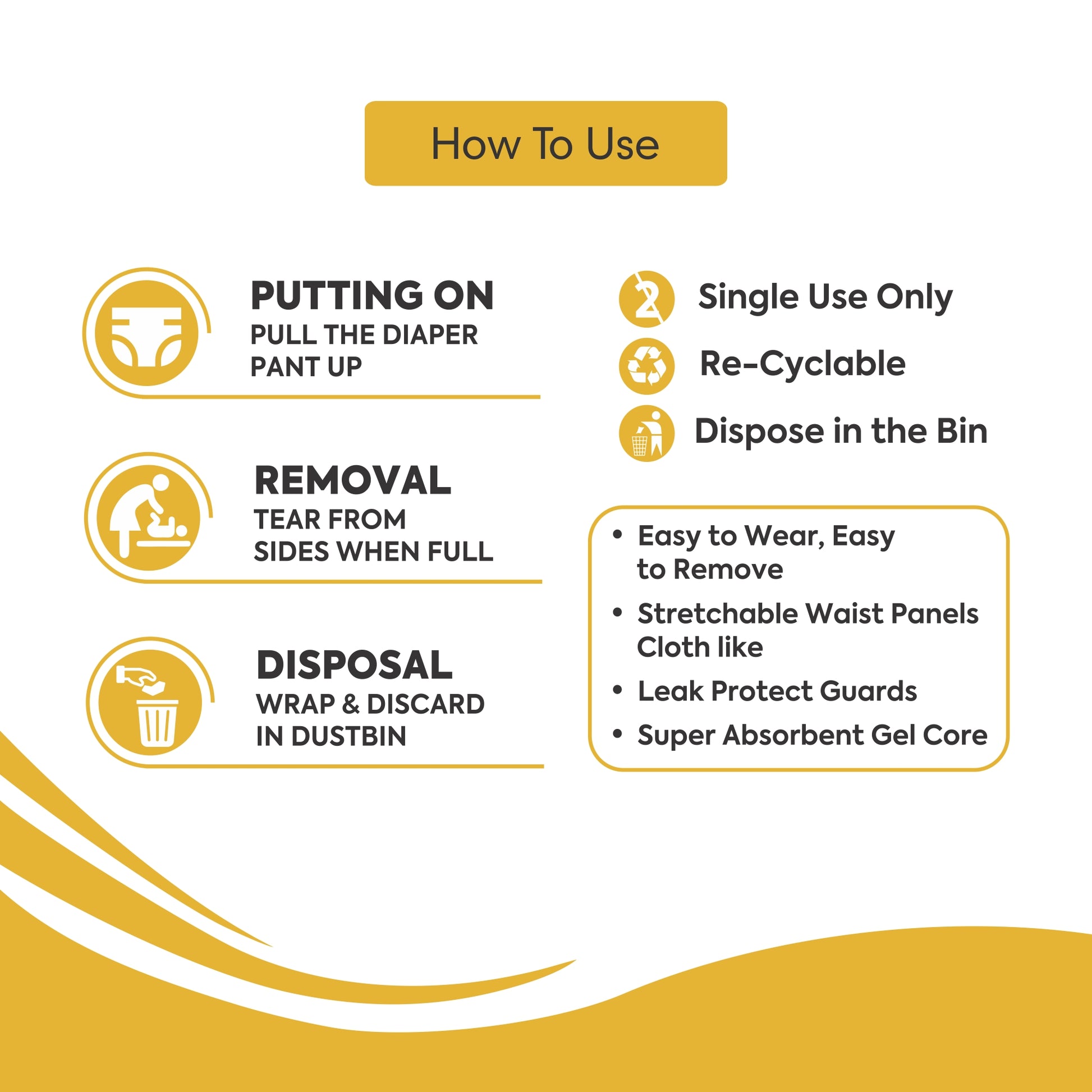 How To Use

PUTTING ON
PULL THE DIAPER PANT UP

REMOVAL
TEAR FROM SIDES WHEN FULL

DISPOSAL
WRAP & DISCARD IN DUSTBIN

2

Single Use Only

Re-Cyclable

Dispose in the Bin

• Easy to Wear, Easy to Remove
• Stretchable Waist Panels Cloth like
• Leak Protect Guards
• Super Absorbent Gel Core